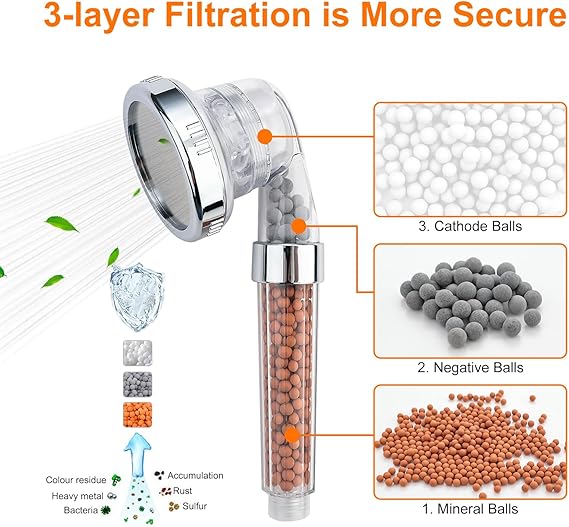 3-layer Filtration is More Secure

3. Cathode Balls

2. Negative Balls

1. Mineral Balls

Colour residue
Heavy metal
Bacteria
Accumulation
Rust
Sulfur