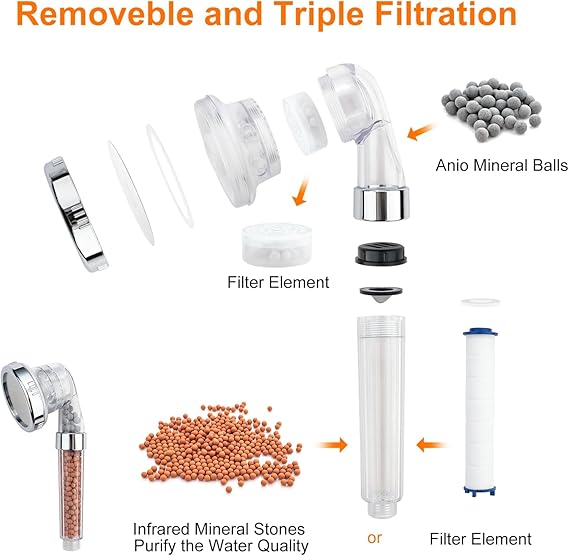 Removeble and Triple Filtration

Anio Mineral Balls

Filter Element

Infrared Mineral Stones Purify the Water Quality

or

Filter Element